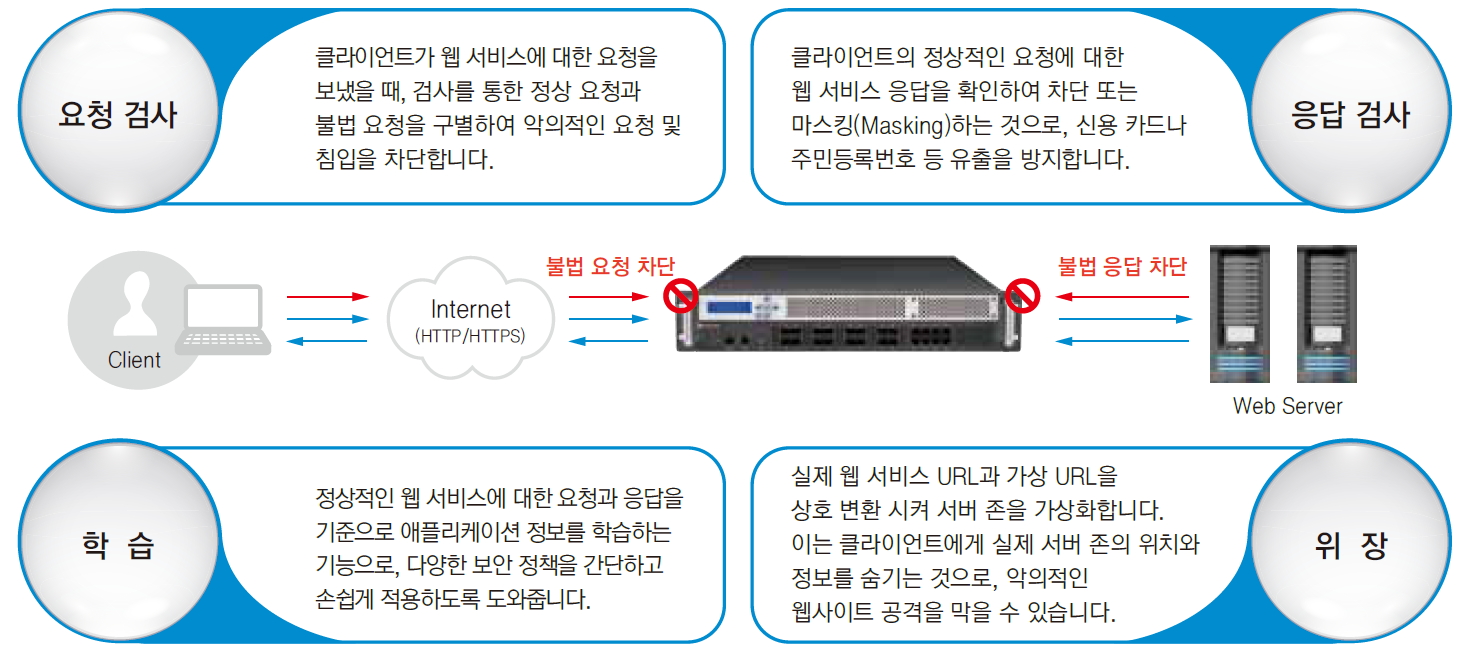 요청 검사

클라이언트가 웹 서비스에 대한 요청을 보냈을 때, 검사를 통한 정상 요청과 불법 요청을 구별하여 악의적인 요청 및 침입을 차단합니다.

클라이언트의 정상적인 요청에 대한 웹 서비스 응답을 확인하여 차단 또는 마스킹(Masking)하는 것으로, 신용 카드나 주민등록번호 등 유출을 방지합니다.

응답 검사

Client

Internet
(HTTP/HTTPS)

불법 요청 차단

불법 응답 차단

Web Server

학 습

정상적인 웹 서비스에 대한 요청과 응답을 기준으로 애플리케이션 정보를 학습하는 기능으로, 다양한 보안 정책을 간단하고 손쉽게 적용하도록 도와줍니다.

실제 웹 서비스 URL과 가상 URL을 상호 변환 시켜 서버 존을 가상화합니다. 이는 클라이언트에게 실제 서버 존의 위치와 정보를 숨기는 것으로, 악의적인 웹사이트 공격을 막을 수 있습니다.

위 장